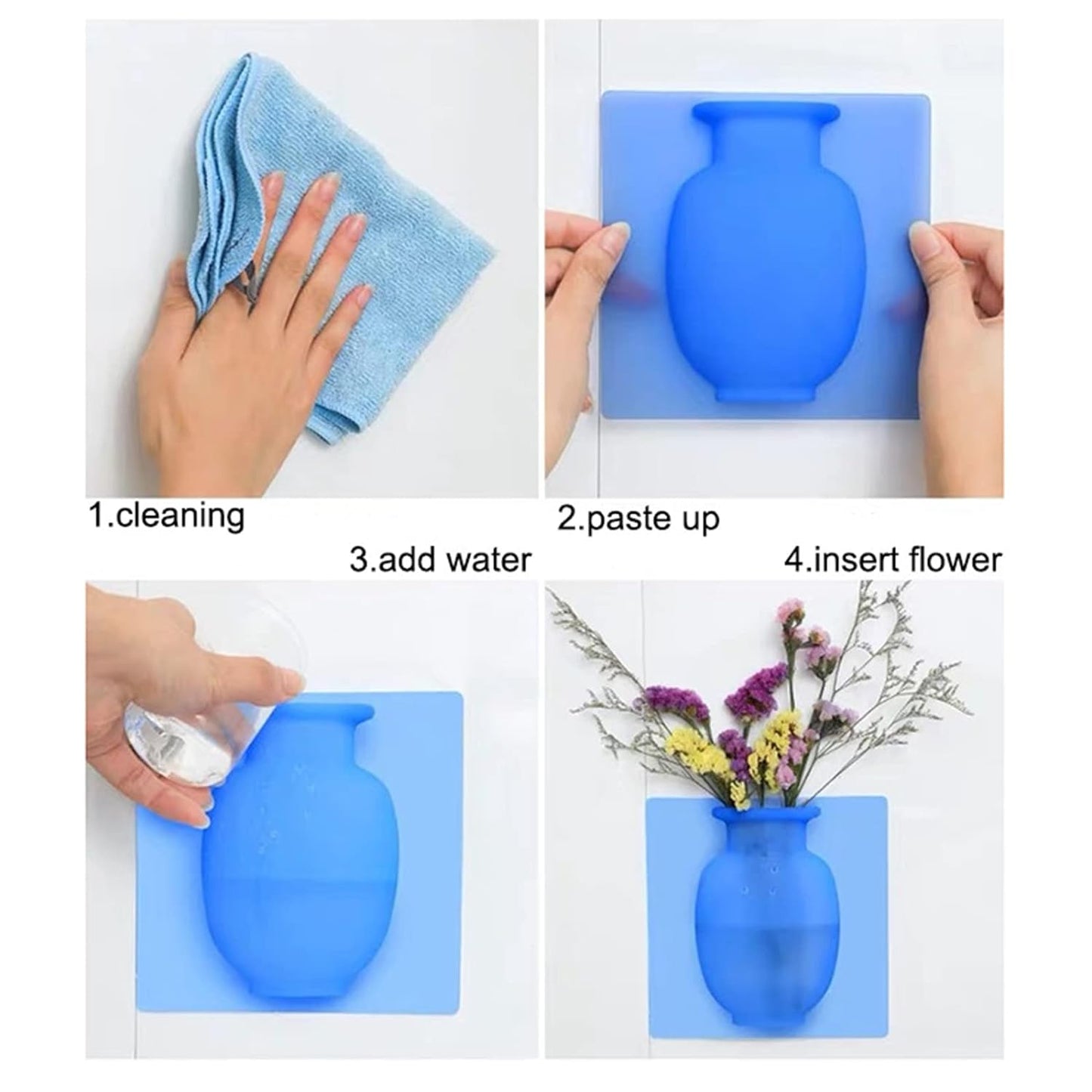 1.cleaning

2.paste up

3.add water

4.insert flower